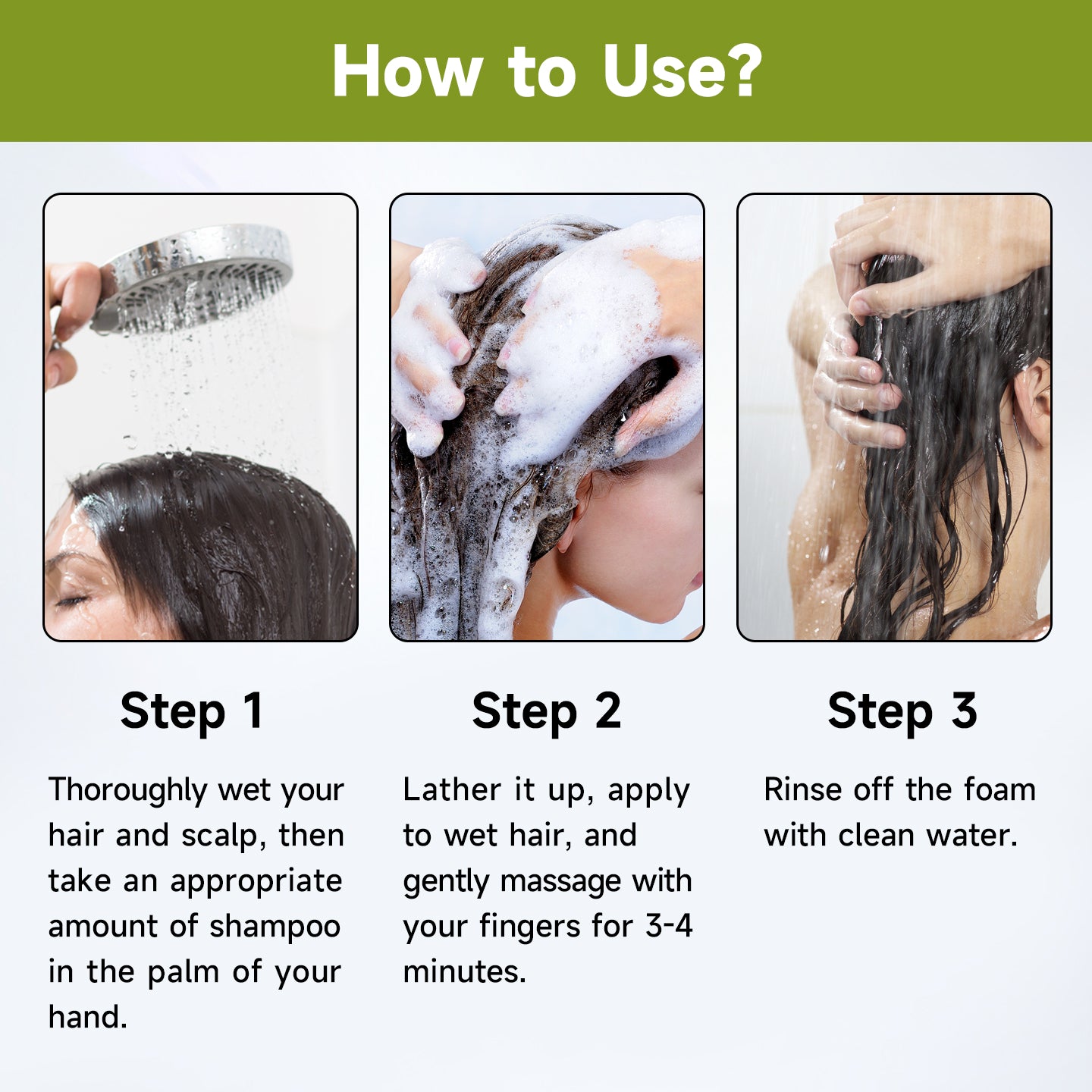 How to Use?

Step 1

Thoroughly wet your hair and scalp, then take an appropriate amount of shampoo in the palm of your hand.

Step 2

Lather it up, apply to wet hair, and gently massage with your fingers for 3-4 minutes.

Step 3

Rinse off the foam with clean water.