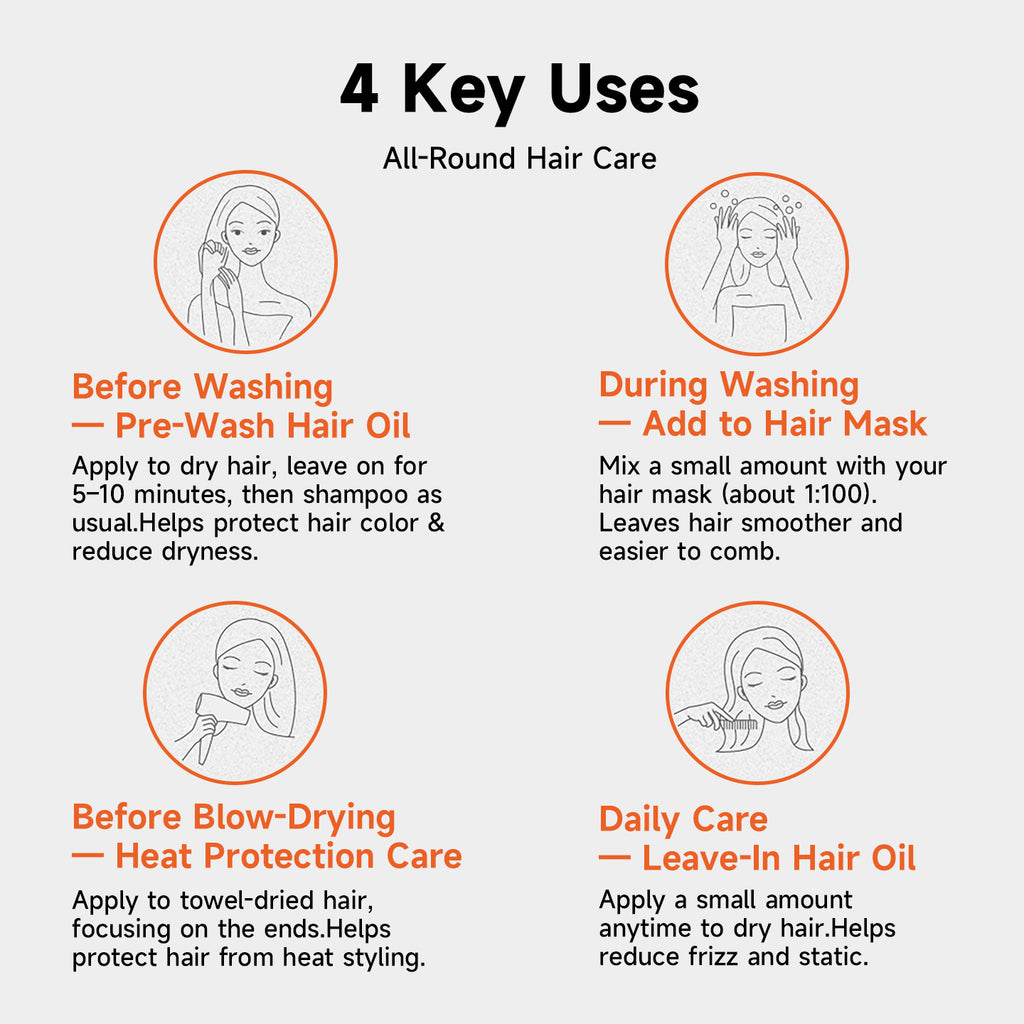 4 Key Uses

All-Round Hair Care

Before Washing
— Pre-Wash Hair Oil

Apply to dry hair, leave on for 5–10 minutes, then shampoo as usual.Helps protect hair color & reduce dryness.

During Washing
— Add to Hair Mask

Mix a small amount with your hair mask (about 1:100). Leaves hair smoother and easier to comb.

Before Blow-Drying
— Heat Protection Care

Apply to towel-dried hair, focusing on the ends.Helps protect hair from heat styling.

Daily Care
— Leave-In Hair Oil

Apply a small amount anytime to dry hair.Helps reduce frizz and static.